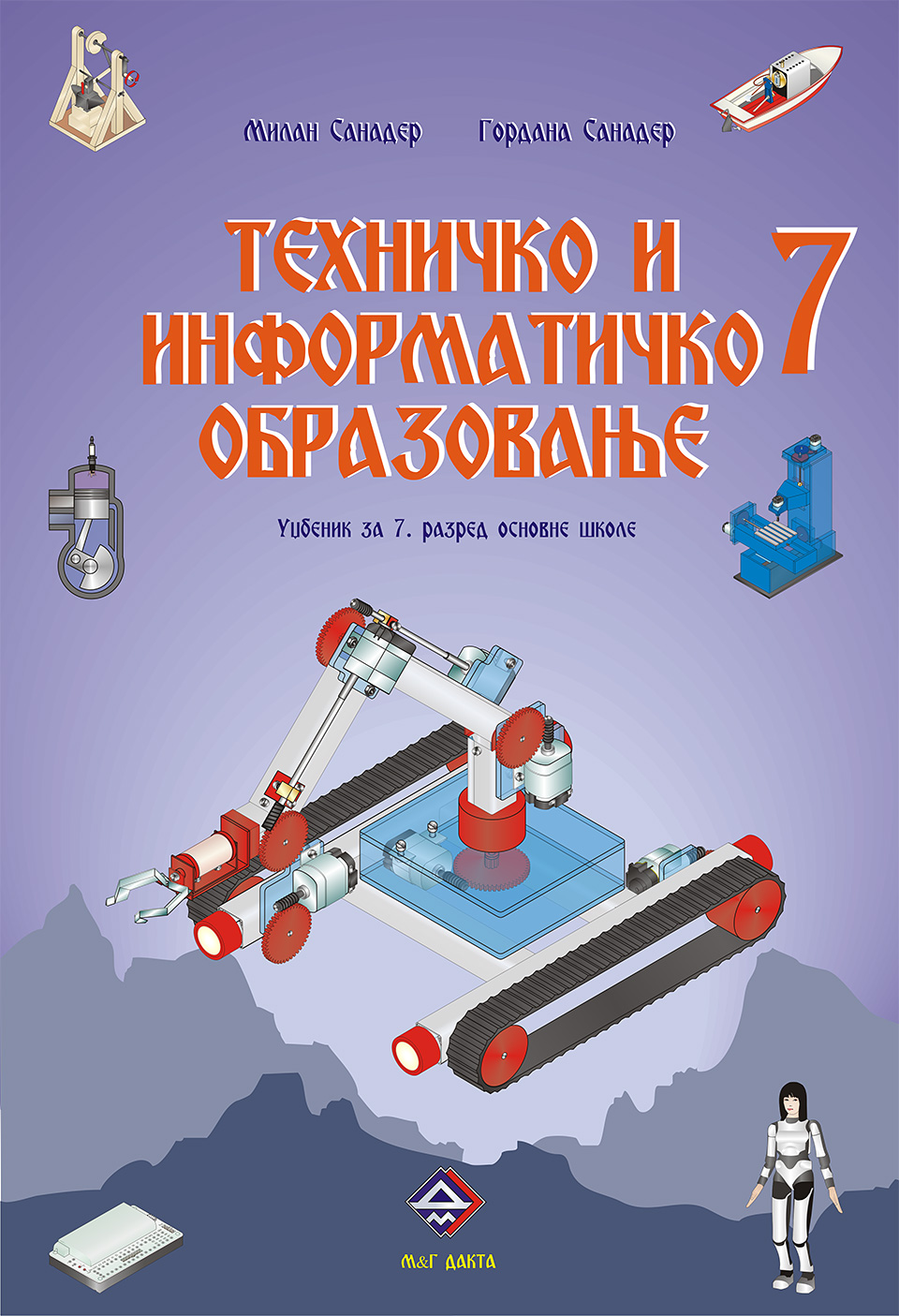 Милан Санадер Гордана Санадер

ТЕХНИЧКО И ИНФОРМАТИЧКО ОБРАЗОВАЊЕ 7

Уџбеник за 7. разред основне школе

М&Г ДАКТА